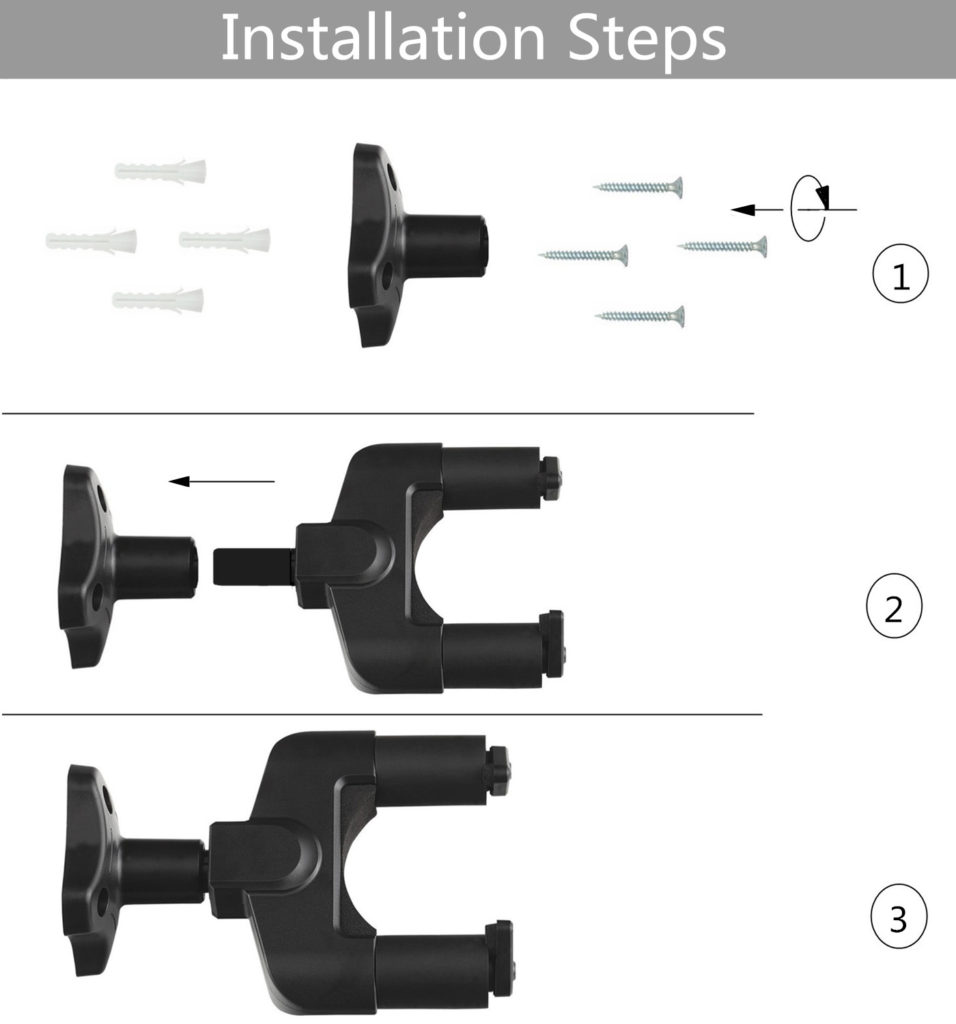 Installation Steps

1

2

3