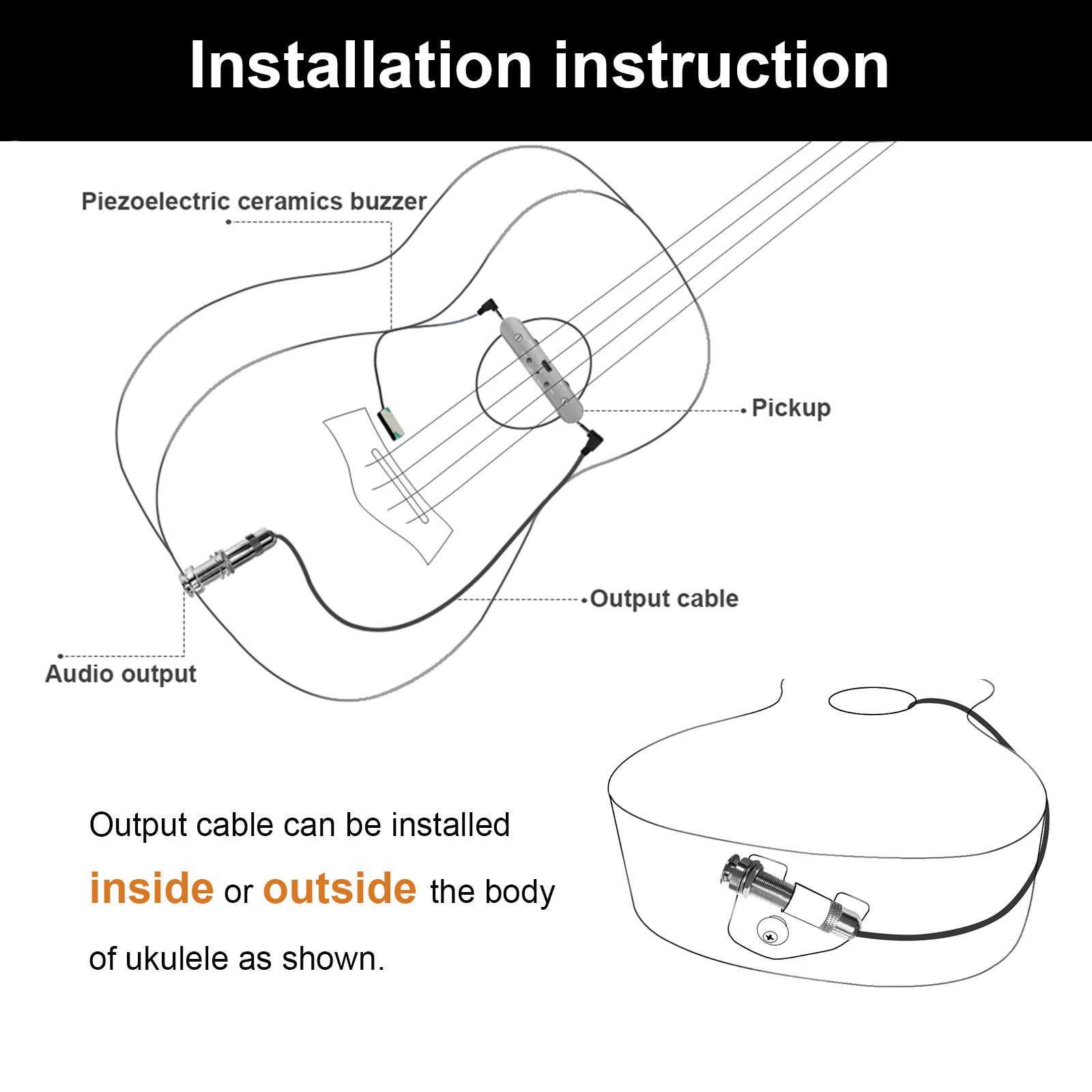 Installation instruction

Piezoelectric ceramics buzzer

Pickup

Output cable

Audio output

Output cable can be installed inside or outside the body of ukulele as shown.